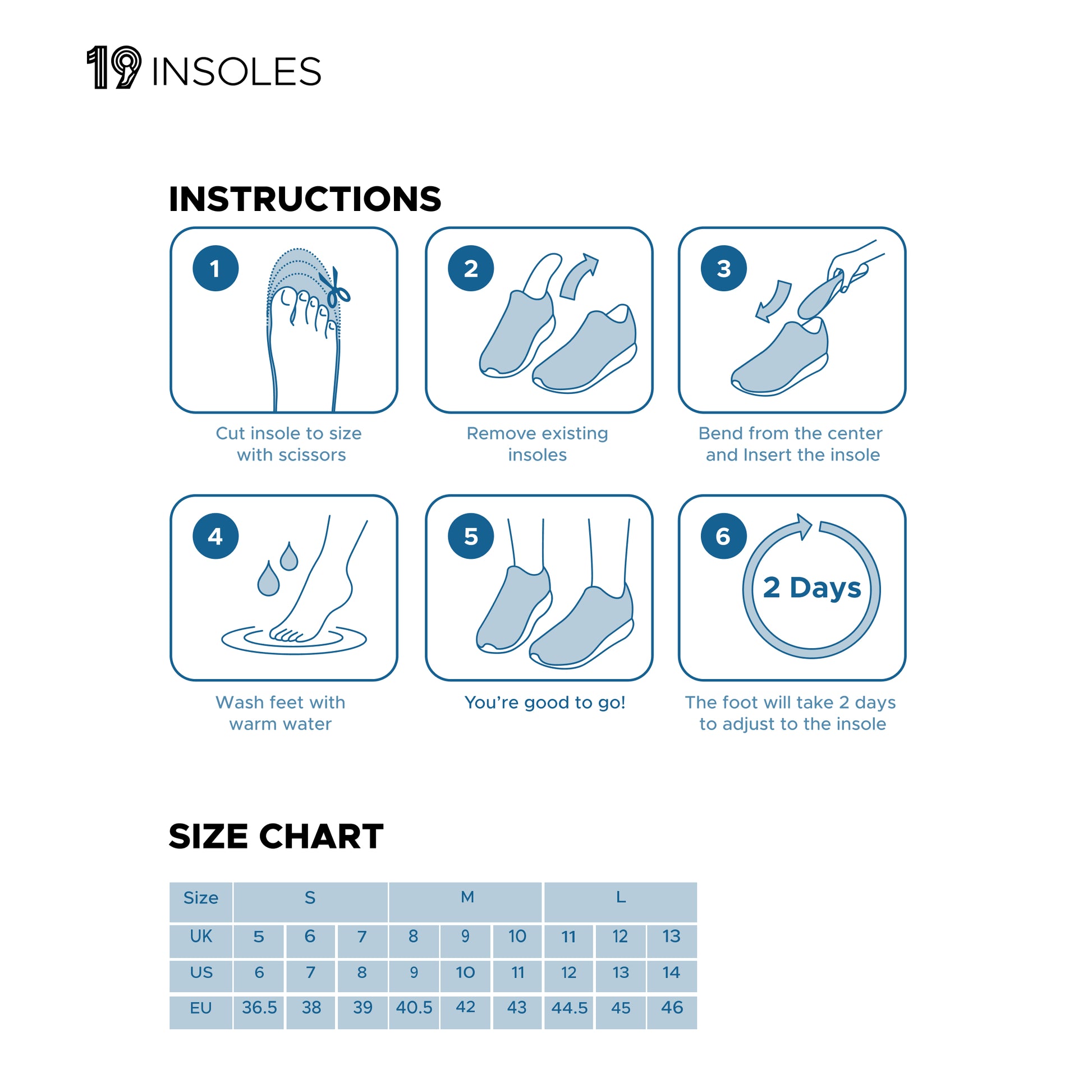 19 INSOLES

INSTRUCTIONS

1

Cut insole to size with scissors

2

Remove existing insoles

3

Bend from the center and Insert the insole

4

Wash feet with warm water

5

You're good to go!

6

2 Days

The foot will take 2 days to adjust to the insole

SIZE CHART

| Size | S | | | M | | | L | | |
|---|---|---|---|---|---|---|---|---|---|
| UK | 5 | 6 | 7 | 8 | 9 | 10 | 11 | 12 | 13 |
| US | 6 | 7 | 8 | 9 | 10 | 11 | 12 | 13 | 14 |
| EU | 36.5 | 38 | 39 | 40.5 | 42 | 43 | 44.5 | 45 | 46 |