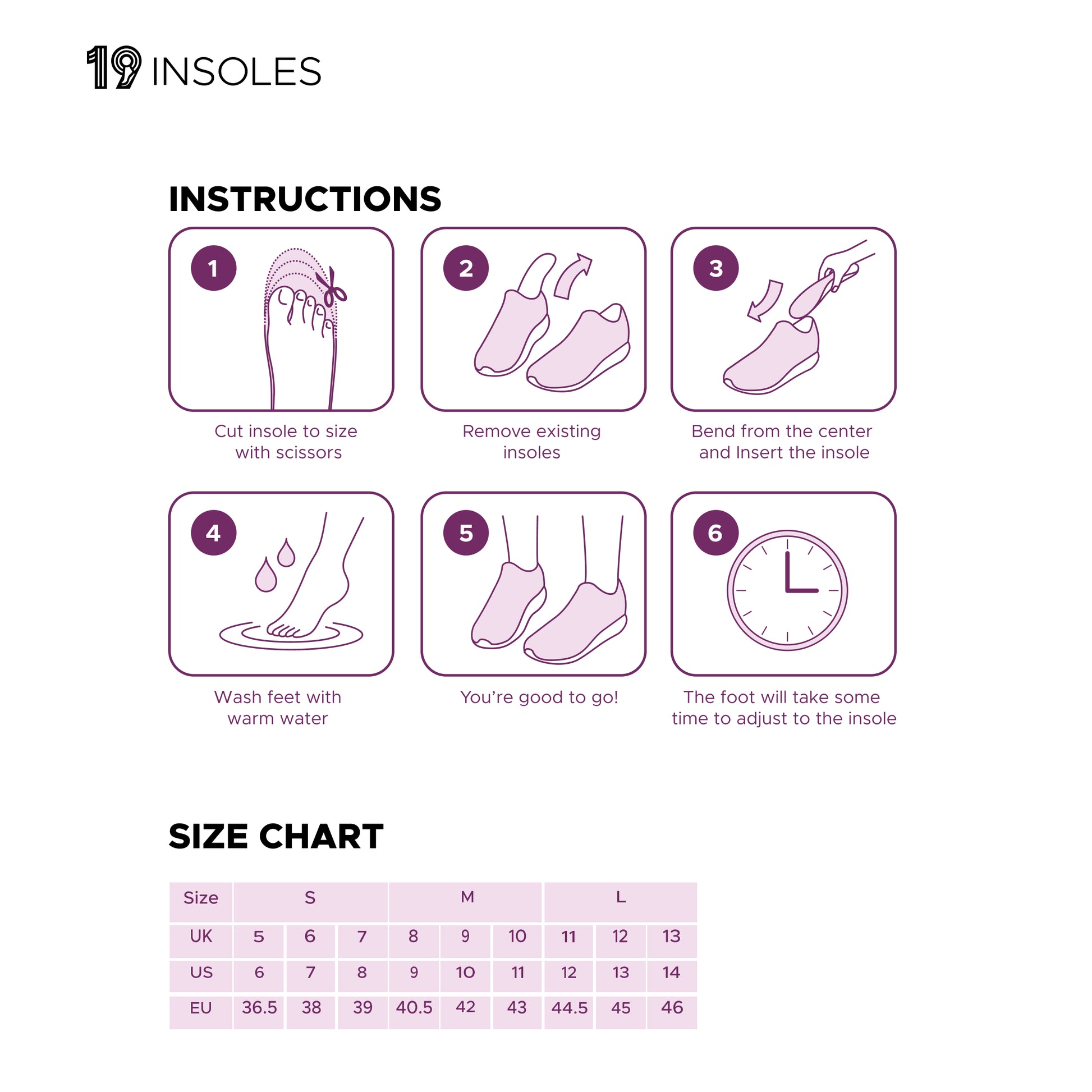 19 INSOLES

INSTRUCTIONS

1
Cut insole to size with scissors

2
Remove existing insoles

3
Bend from the center and Insert the insole

4
Wash feet with warm water

5
You're good to go!

6
The foot will take some time to adjust to the insole

SIZE CHART

| Size | S | | | M | | | L | | |
|---|---|---|---|---|---|---|---|---|---|
| UK | 5 | 6 | 7 | 8 | 9 | 10 | 11 | 12 | 13 |
| US | 6 | 7 | 8 | 9 | 10 | 11 | 12 | 13 | 14 |
| EU | 36.5 | 38 | 39 | 40.5 | 42 | 43 | 44.5 | 45 | 46 |