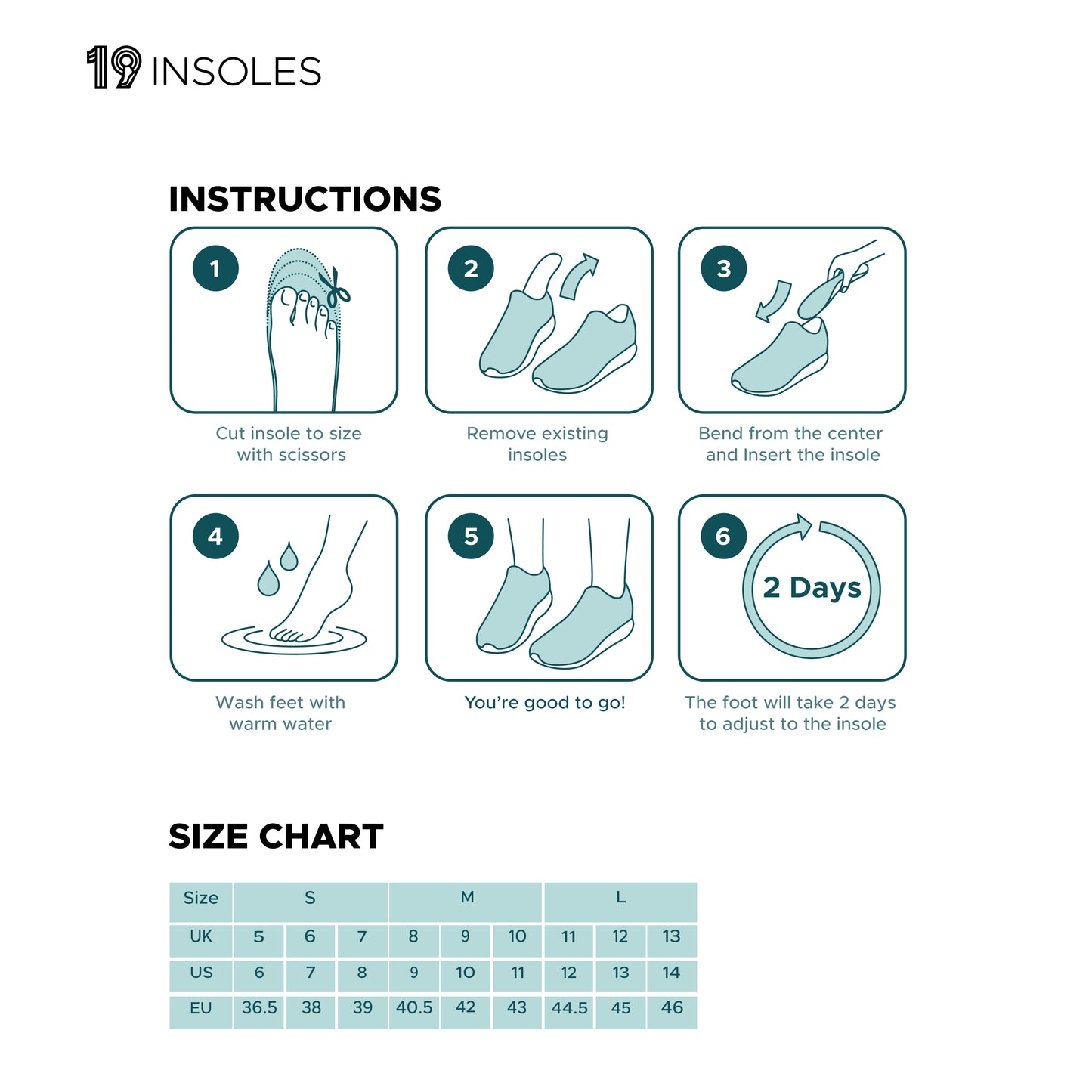 19 INSOLES

INSTRUCTIONS

1
Cut insole to size with scissors

2
Remove existing insoles

3
Bend from the center and Insert the insole

4
Wash feet with warm water

5
You're good to go!

6
2 Days
The foot will take 2 days to adjust to the insole

SIZE CHART

| Size | S | | | M | | | L | | |
|---|---|---|---|---|---|---|---|---|---|
| UK | 5 | 6 | 7 | 8 | 9 | 10 | 11 | 12 | 13 |
| US | 6 | 7 | 8 | 9 | 10 | 11 | 12 | 13 | 14 |
| EU | 36.5 | 38 | 39 | 40.5 | 42 | 43 | 44.5 | 45 | 46 |