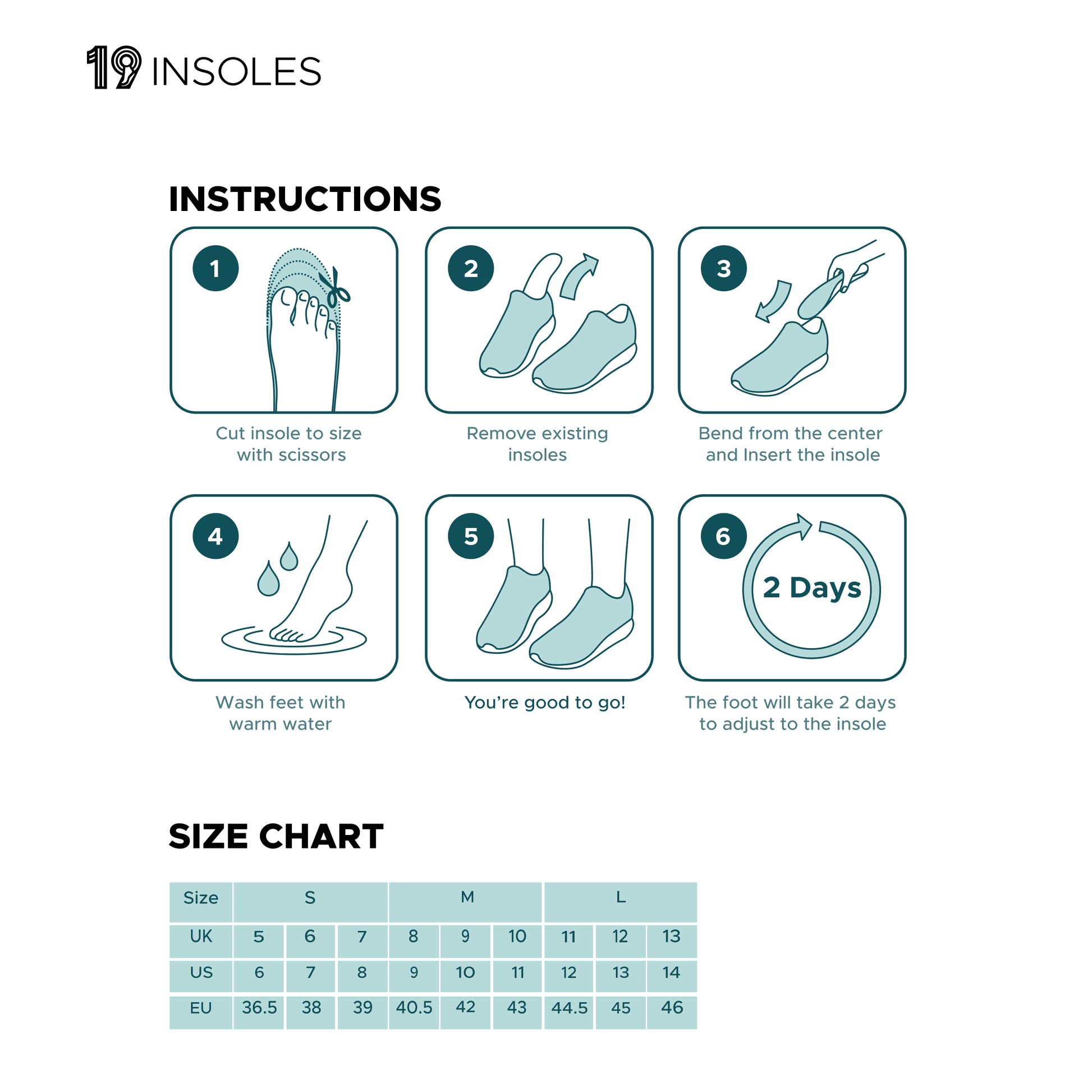 19 INSOLES

INSTRUCTIONS

1
Cut insole to size with scissors

2
Remove existing insoles

3
Bend from the center and Insert the insole

4
Wash feet with warm water

5
You're good to go!

6
2 Days
The foot will take 2 days to adjust to the insole

SIZE CHART

| Size | S | | | M | | | L | | |
|---|---|---|---|---|---|---|---|---|---|
| UK | 5 | 6 | 7 | 8 | 9 | 10 | 11 | 12 | 13 |
| US | 6 | 7 | 8 | 9 | 10 | 11 | 12 | 13 | 14 |
| EU | 36.5 | 38 | 39 | 40.5 | 42 | 43 | 44.5 | 45 | 46 |