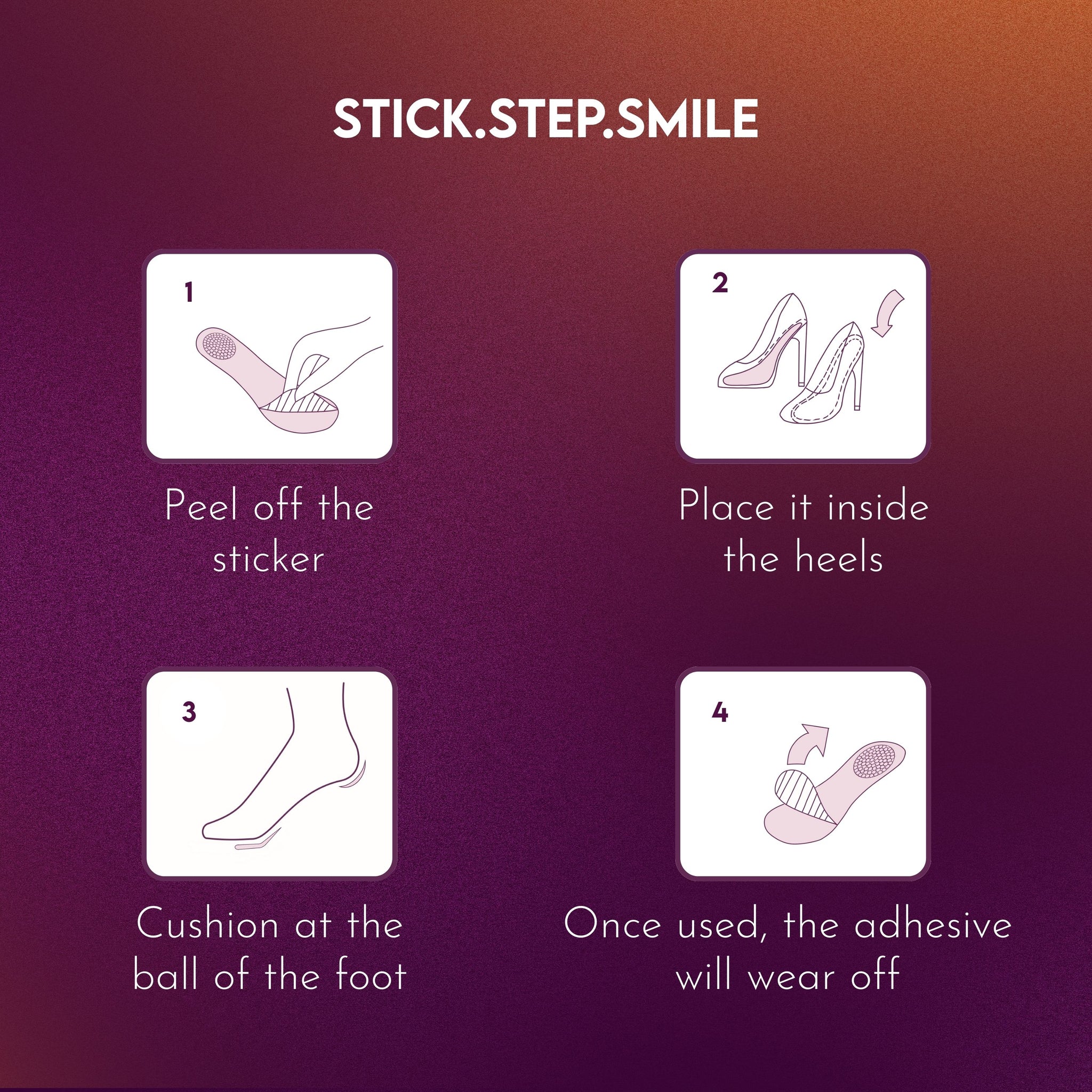 STICK.STEP.SMILE

1

Peel off the sticker

2

Place it inside the heels

3

Cushion at the ball of the foot

4

Once used, the adhesive will wear off